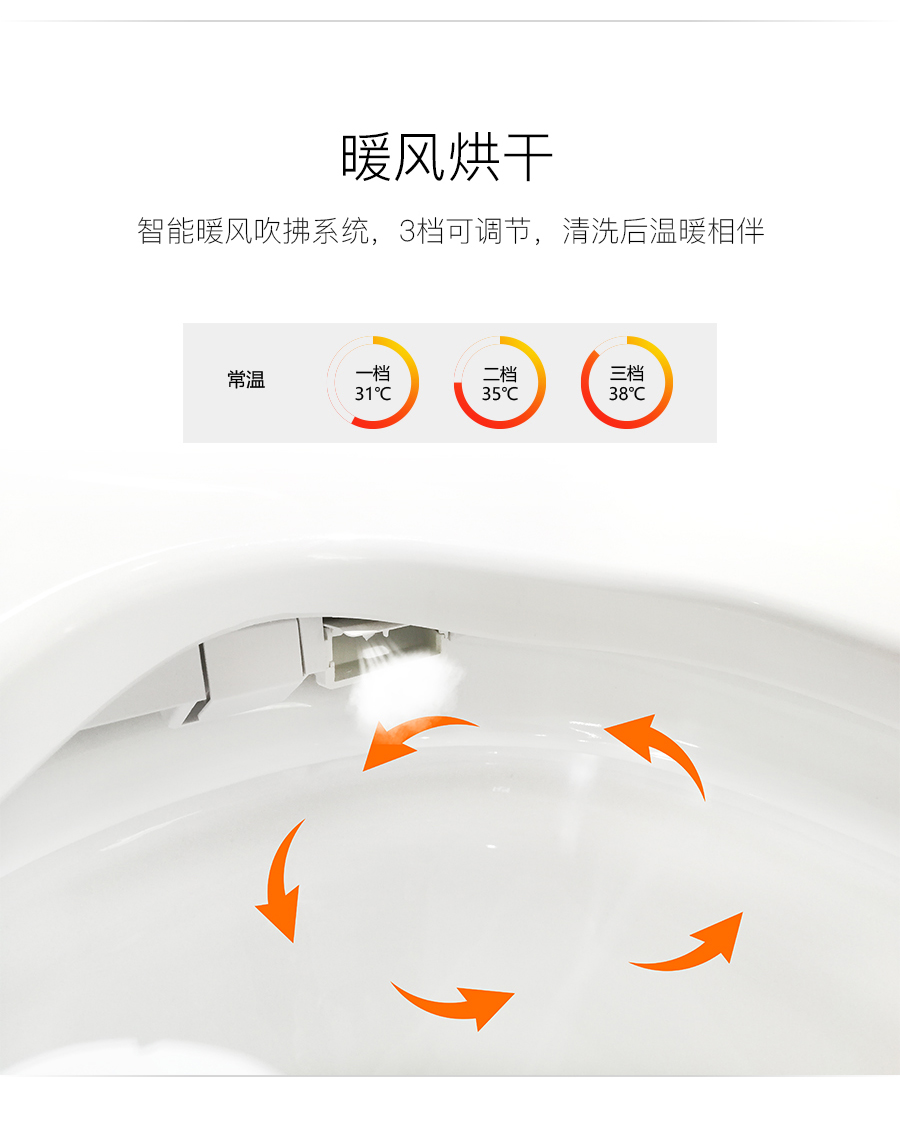 暖风烘干

智能暖风吹拂系统，3档可调节，清洗后温暖相伴

常温

一档
31℃

二档
35℃

三档
38℃